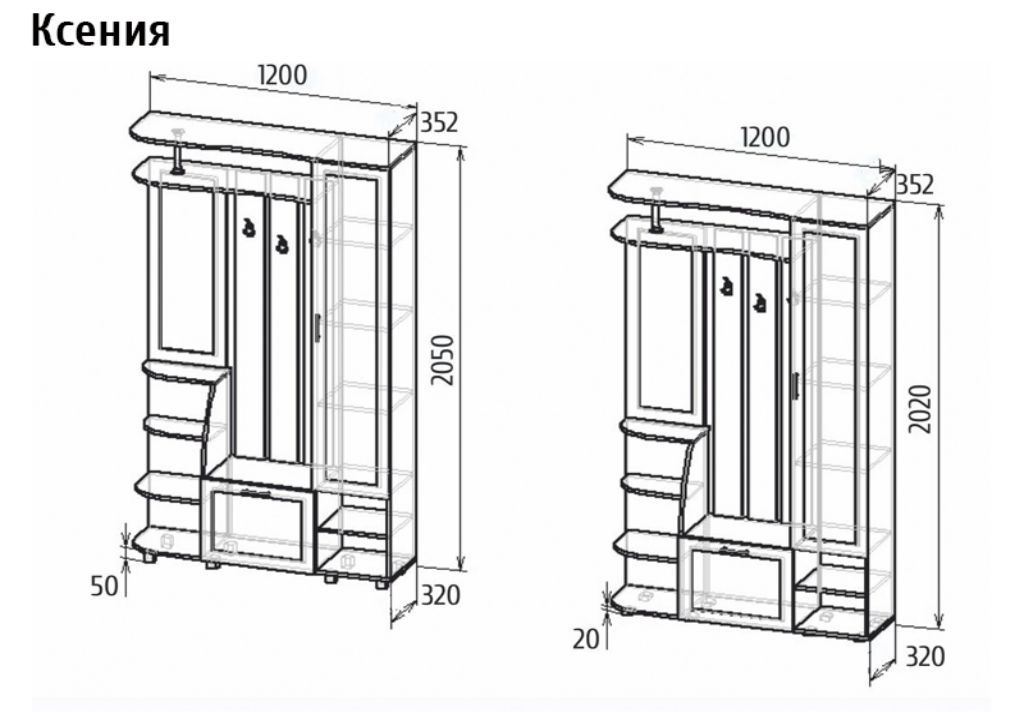 Ксения

1200
352
2050
50
320

1200
352
2020
20
320