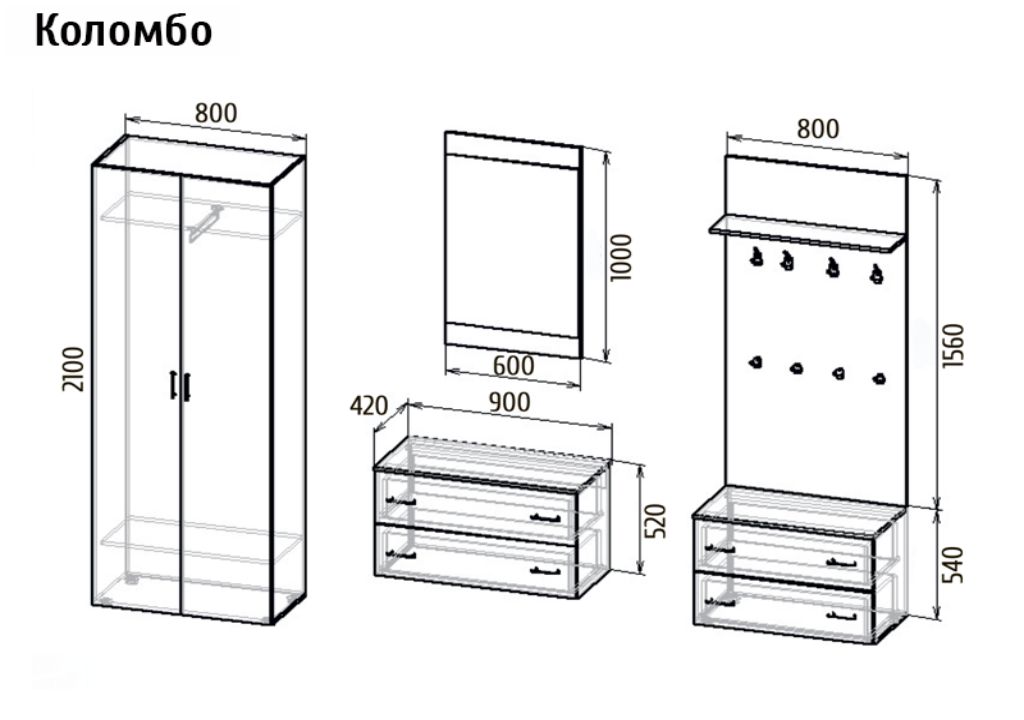 Коломбо

800

2100

1000

600

420

900

520

800

1560

540