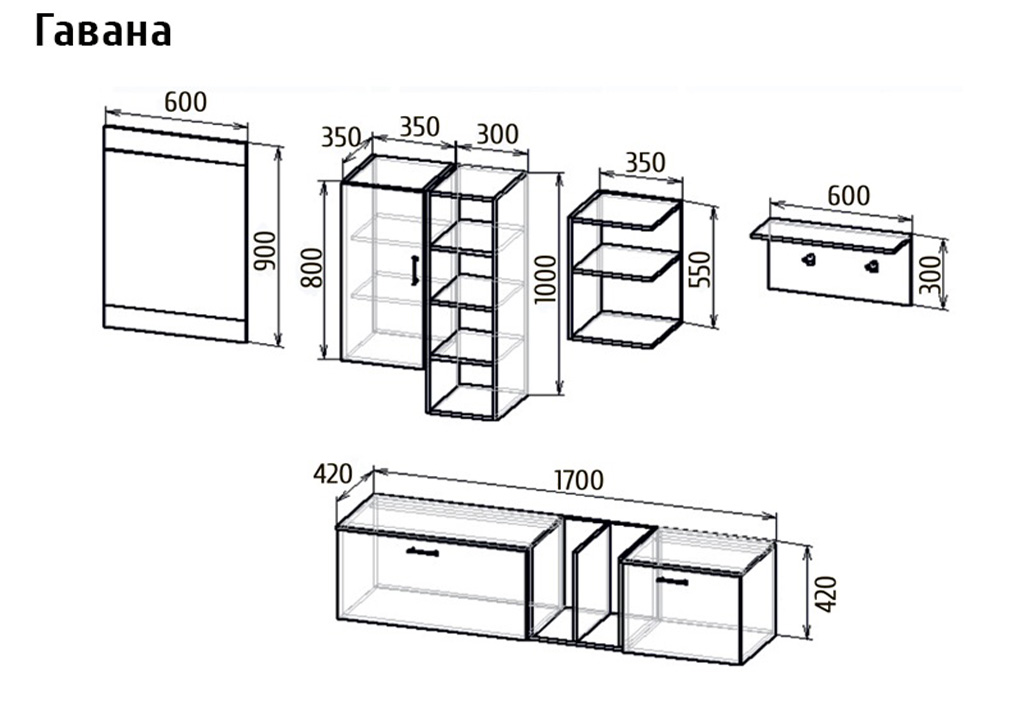 Гавана

600
900

350
350
300
800
1000

350
550

600
300

420
1700
420